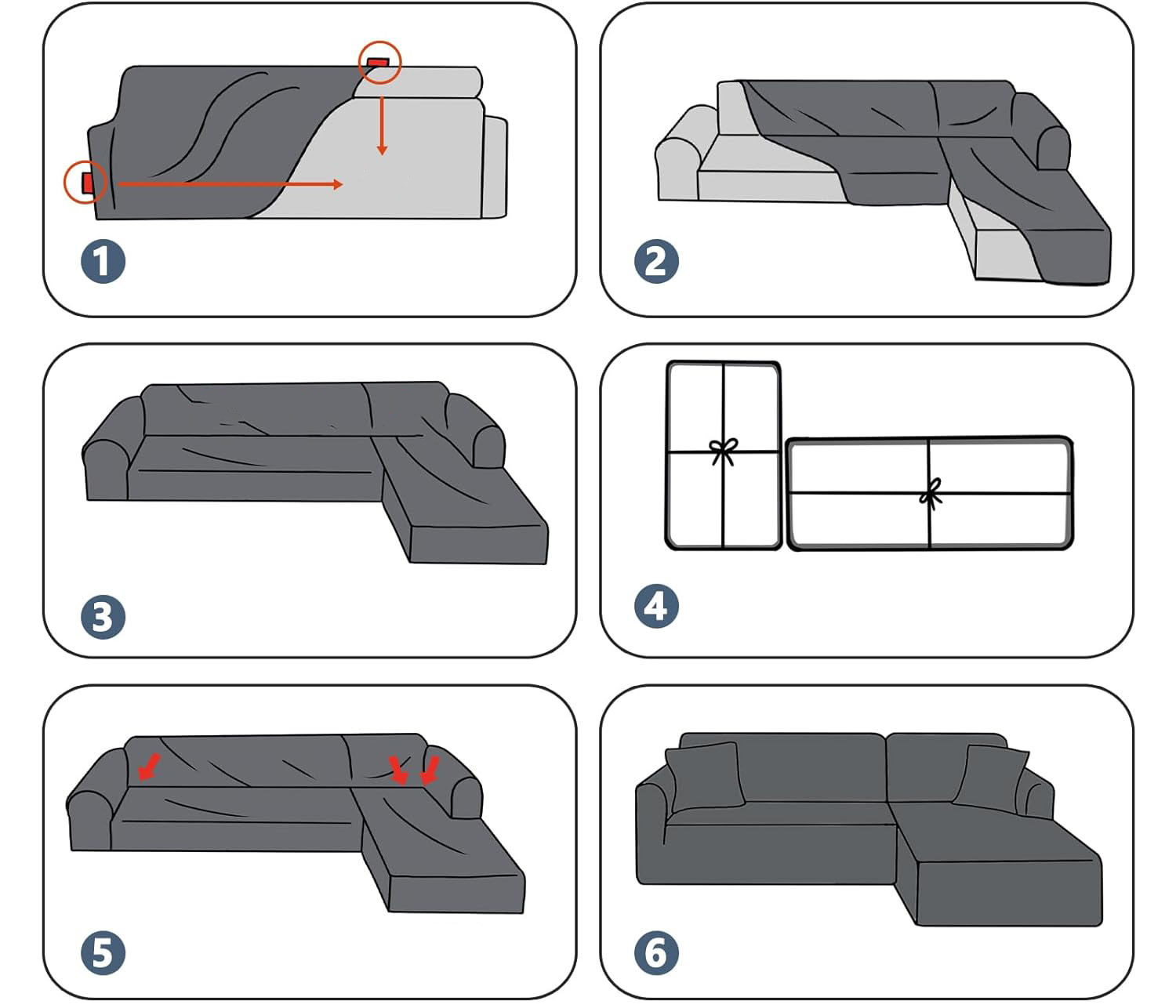 1

2

3

4

5

6