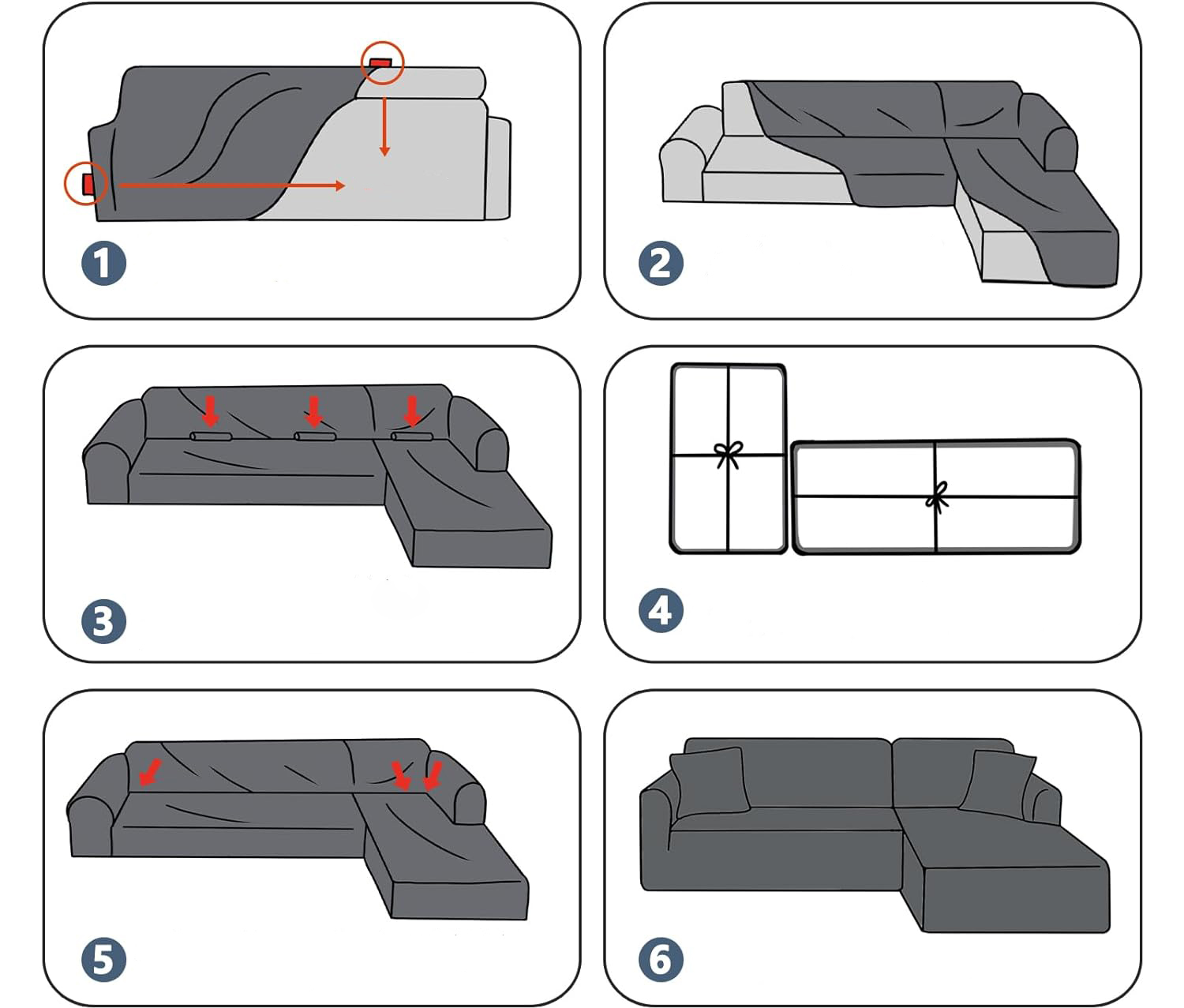 1

2

3

4

5

6