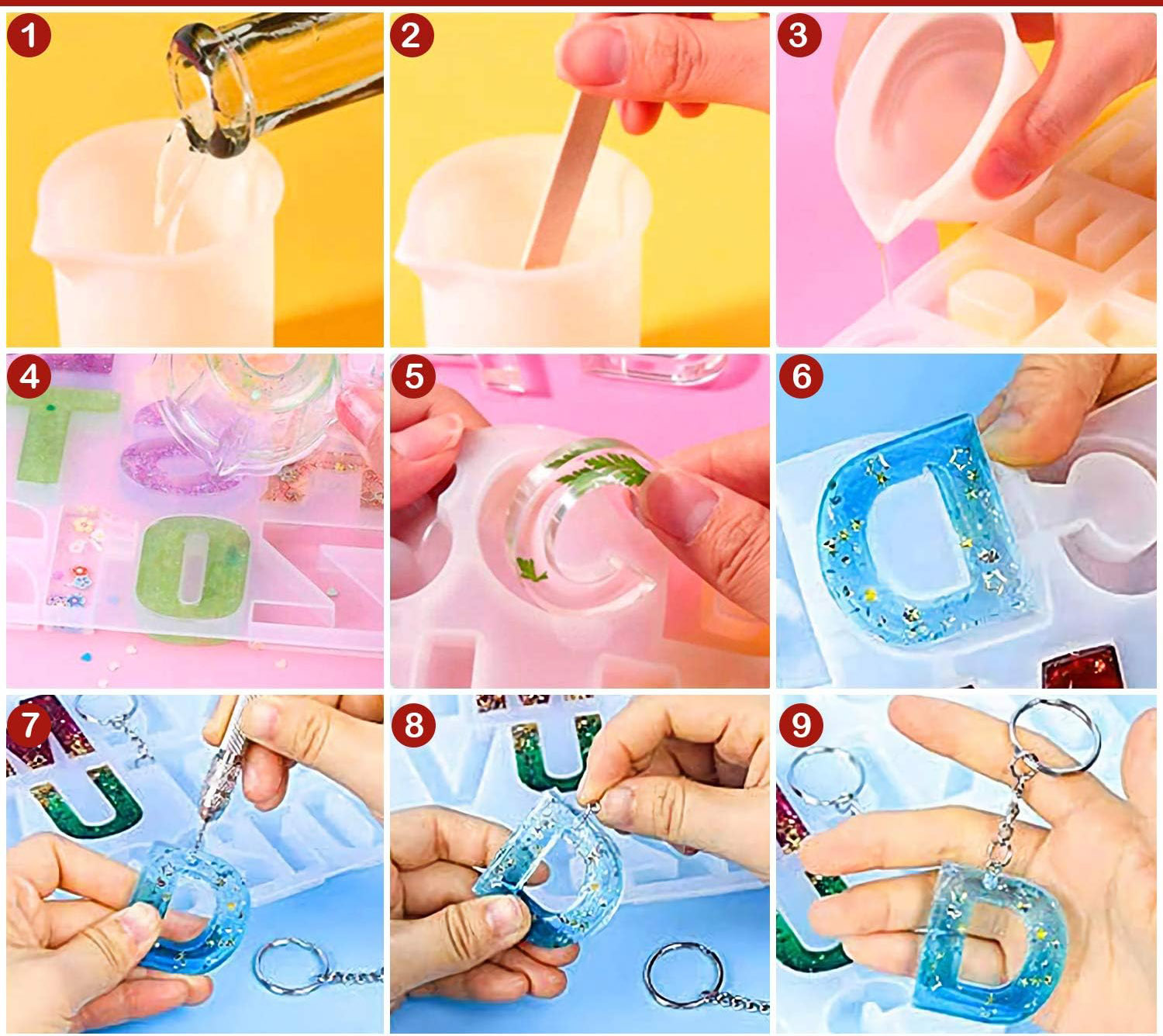 1
2
3
4
5
6
7
8
9