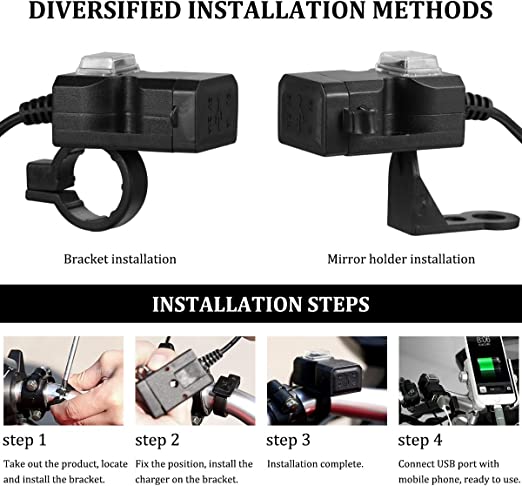 DIVERSIFIED INSTALLATION METHODS

Bracket installation

Mirror holder installation

INSTALLATION STEPS

step 1

Take out the product, locate and install the bracket.

step 2

Fix the position, install the charger on the bracket.

step 3

Installation complete.

step 4

Connect USB port with mobile phone, ready to use.