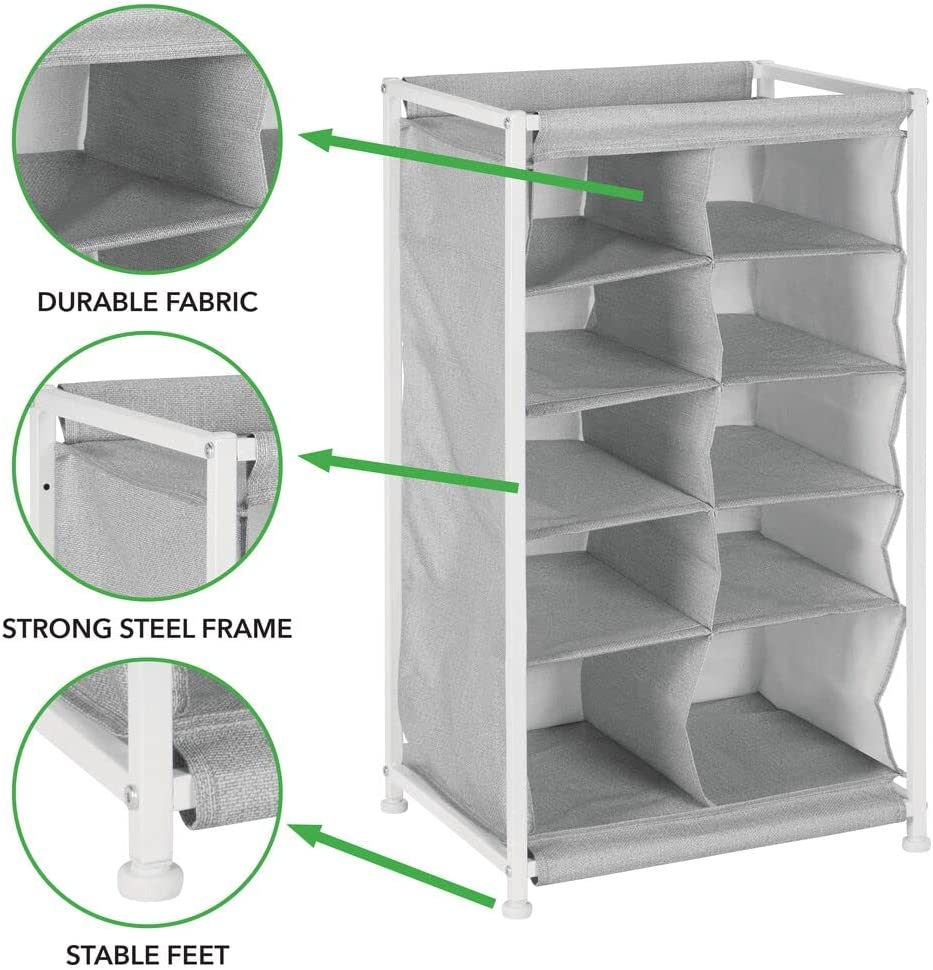 DURABLE FABRIC

STRONG STEEL FRAME

STABLE FEET