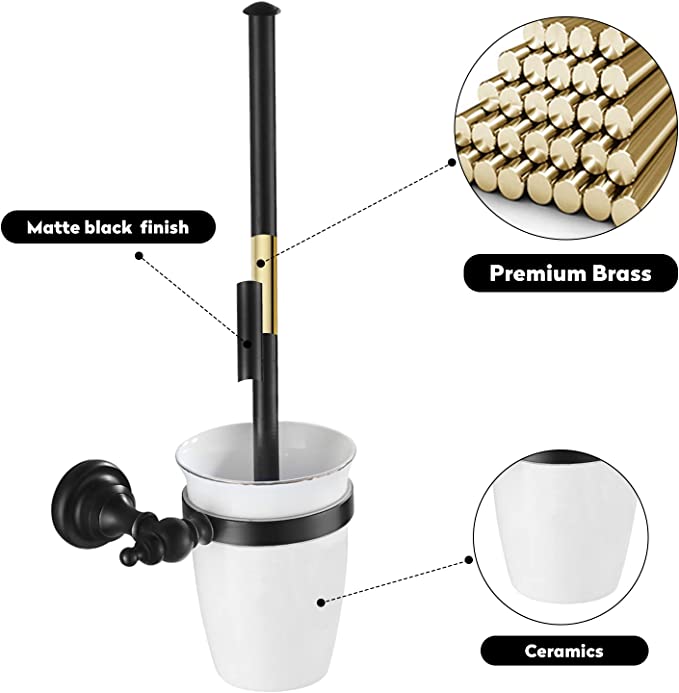 Matte black finish

Premium Brass

Ceramics