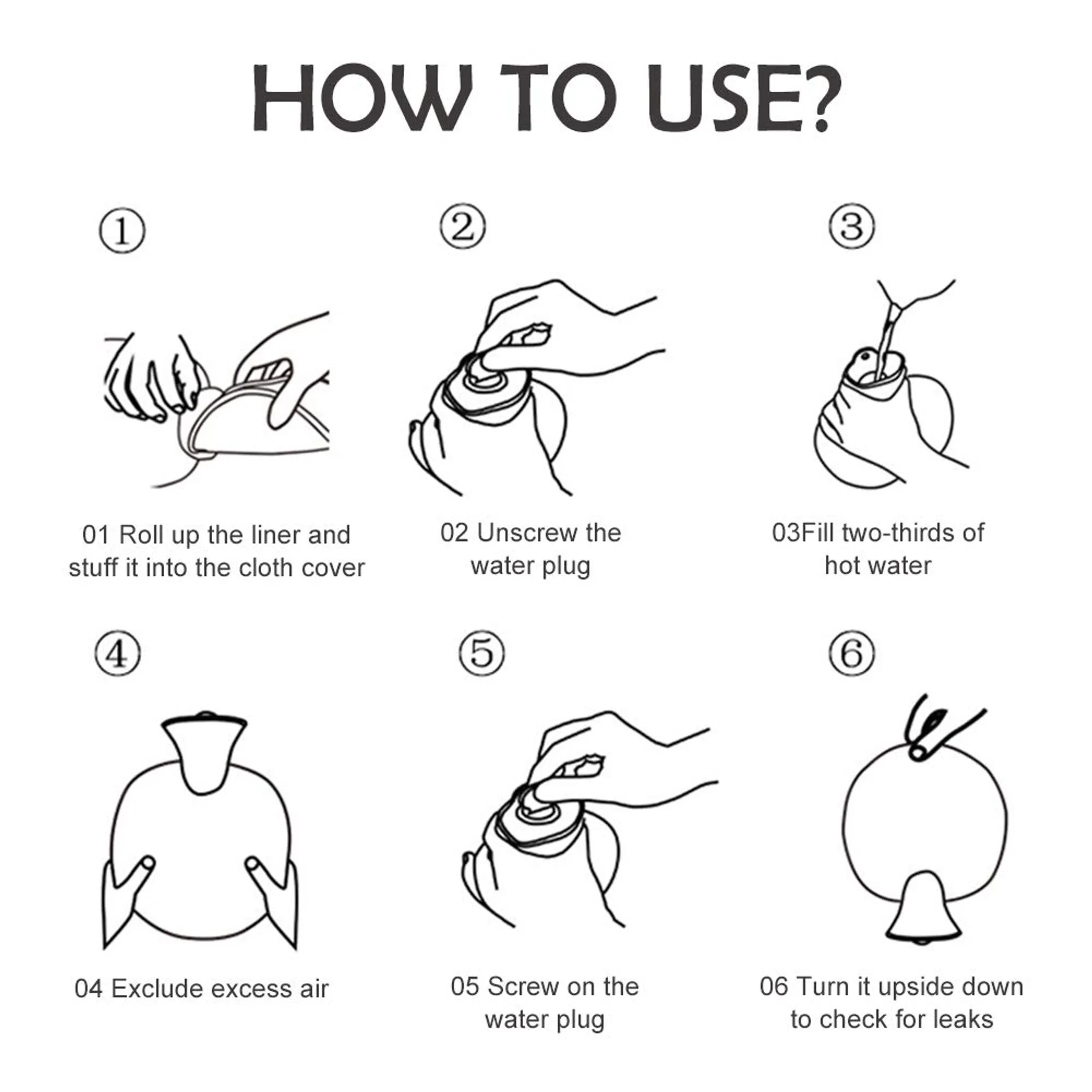 HOW TO USE?

①

01 Roll up the liner and stuff it into the cloth cover

②

02 Unscrew the water plug

③

03Fill two-thirds of hot water

④

04 Exclude excess air

⑤

05 Screw on the water plug

⑥

06 Turn it upside down to check for leaks