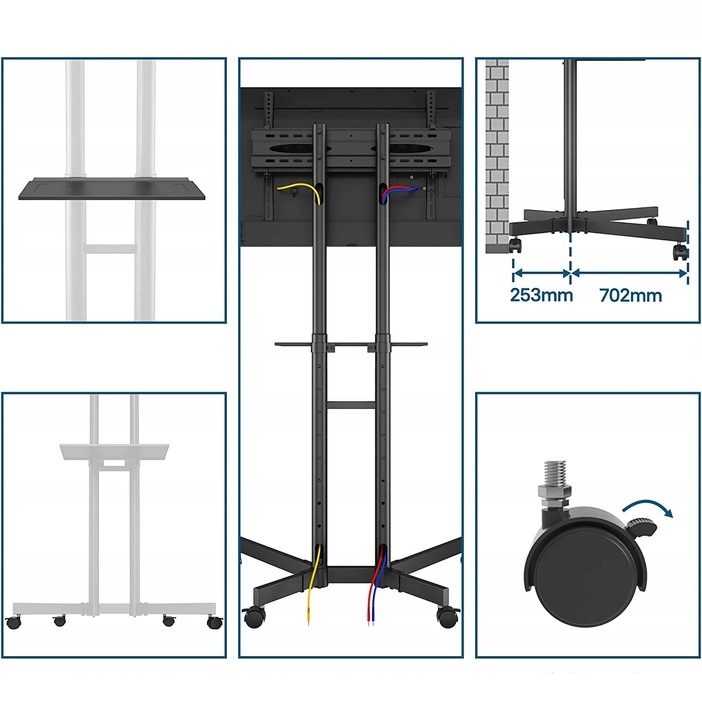 253mm 702mm