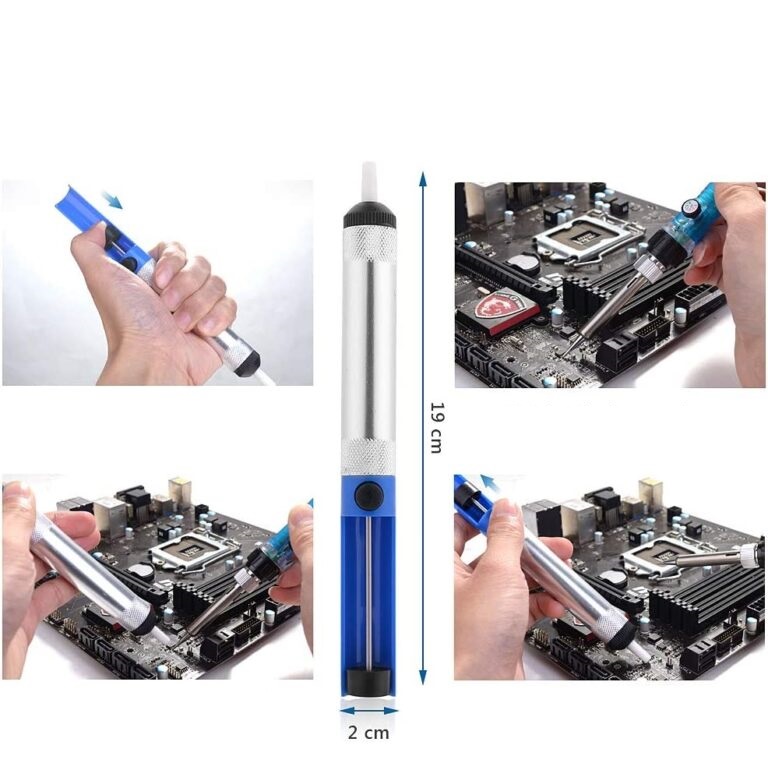 19 cm

2 cm