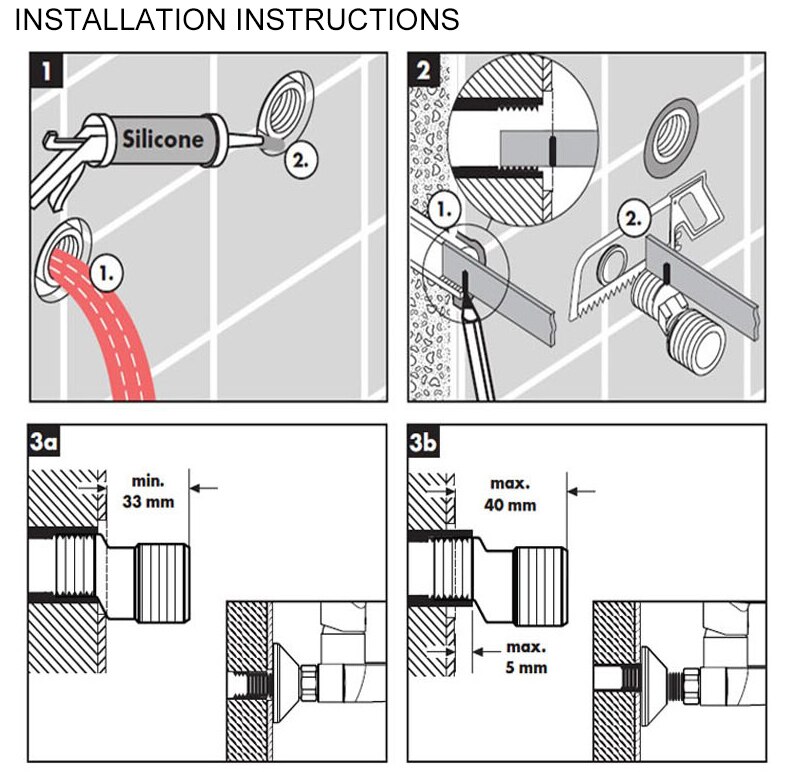 INSTALLATION INSTRUCTIONS

1

Silicone

2.

1.

2

1.

2.

3a

min. 33 mm

3b

max. 40 mm

max. 5 mm