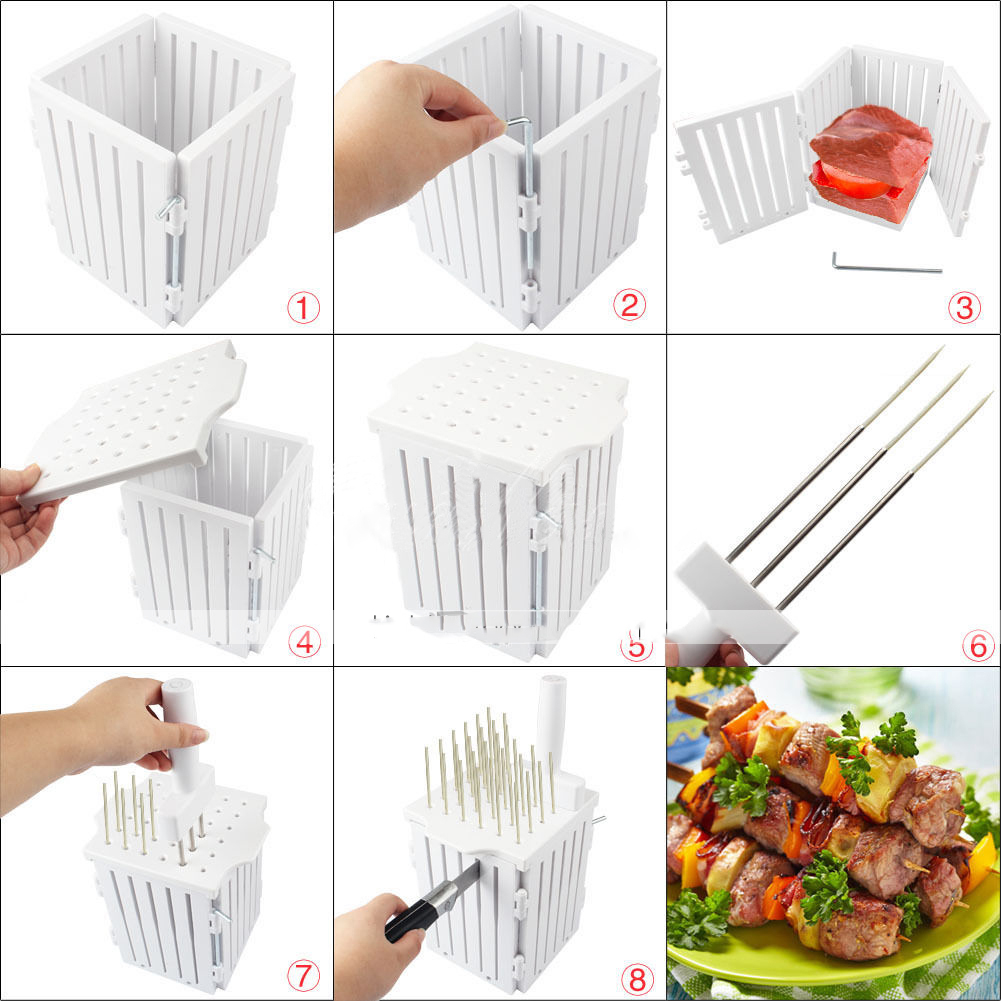 ①
②
③
④
⑤
⑥
⑦
⑧